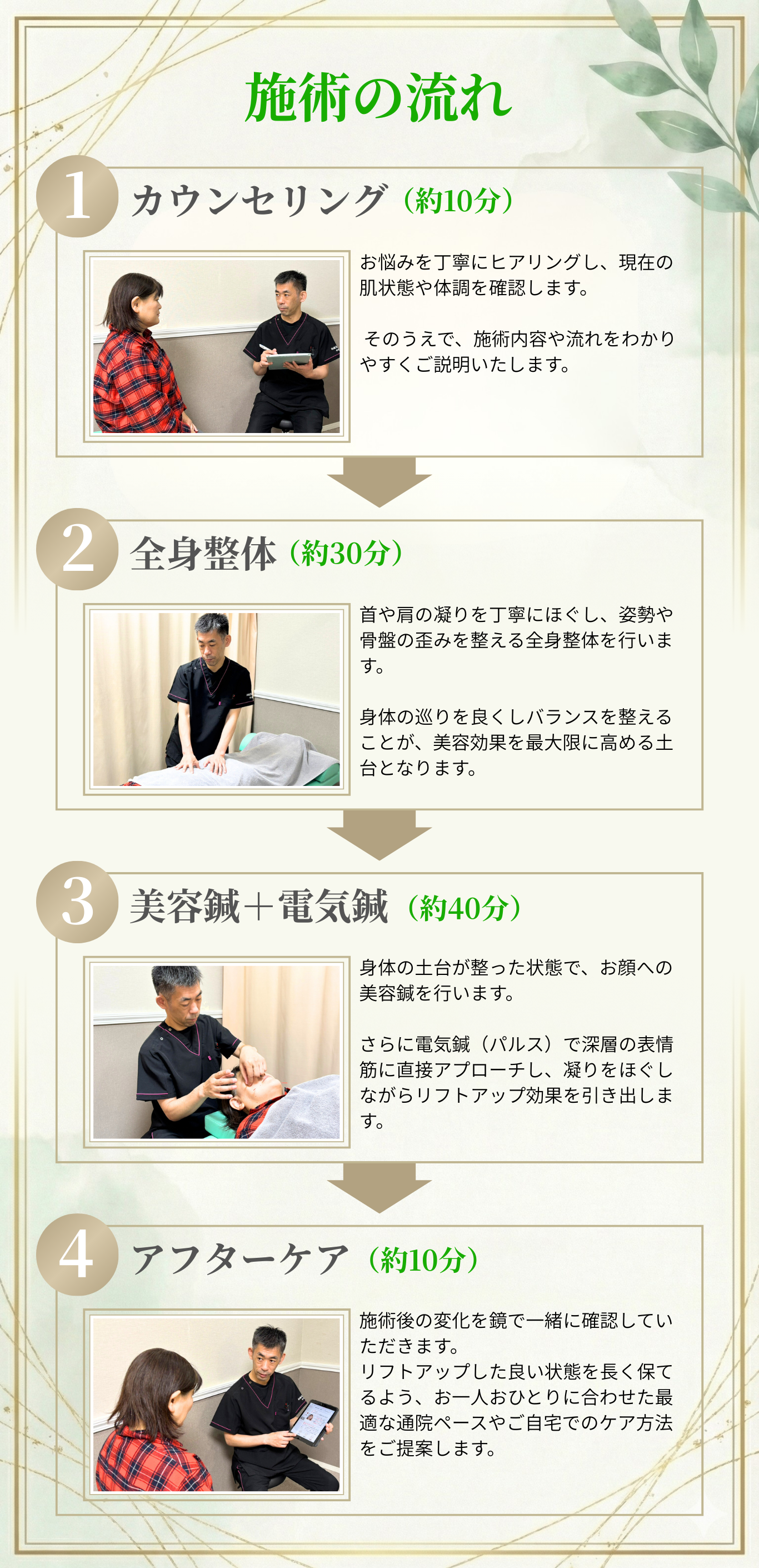 施術の流れ

1 カウンセリング（約10分）

お悩みを丁寧にヒアリングし、現在の肌状態や体調を確認します。

そのうえで、施術内容や流れをわかりやすくご説明いたします。

2 全身整体（約30分）

首や肩の凝りを丁寧にほぐし、姿勢や骨盤の歪みを整える全身整体を行います。

身体の巡りを良くしバランスを整えることが、美容効果を最大限に高める土台となります。

3 美容鍼＋電気鍼（約40分）

身体の土台が整った状態で、お顔への美容鍼を行います。

さらに電気鍼（パルス）で深層の表情筋に直接アプローチし、凝りをほぐしながらリフトアップ効果を引き出します。

4 アフターケア（約10分）

施術後の変化を鏡で一緒に確認していただきます。
リフトアップした良い状態を長く保てるよう、お一人おひとりに合わせた最適な通院ペースやご自宅でのケア方法をご提案します。